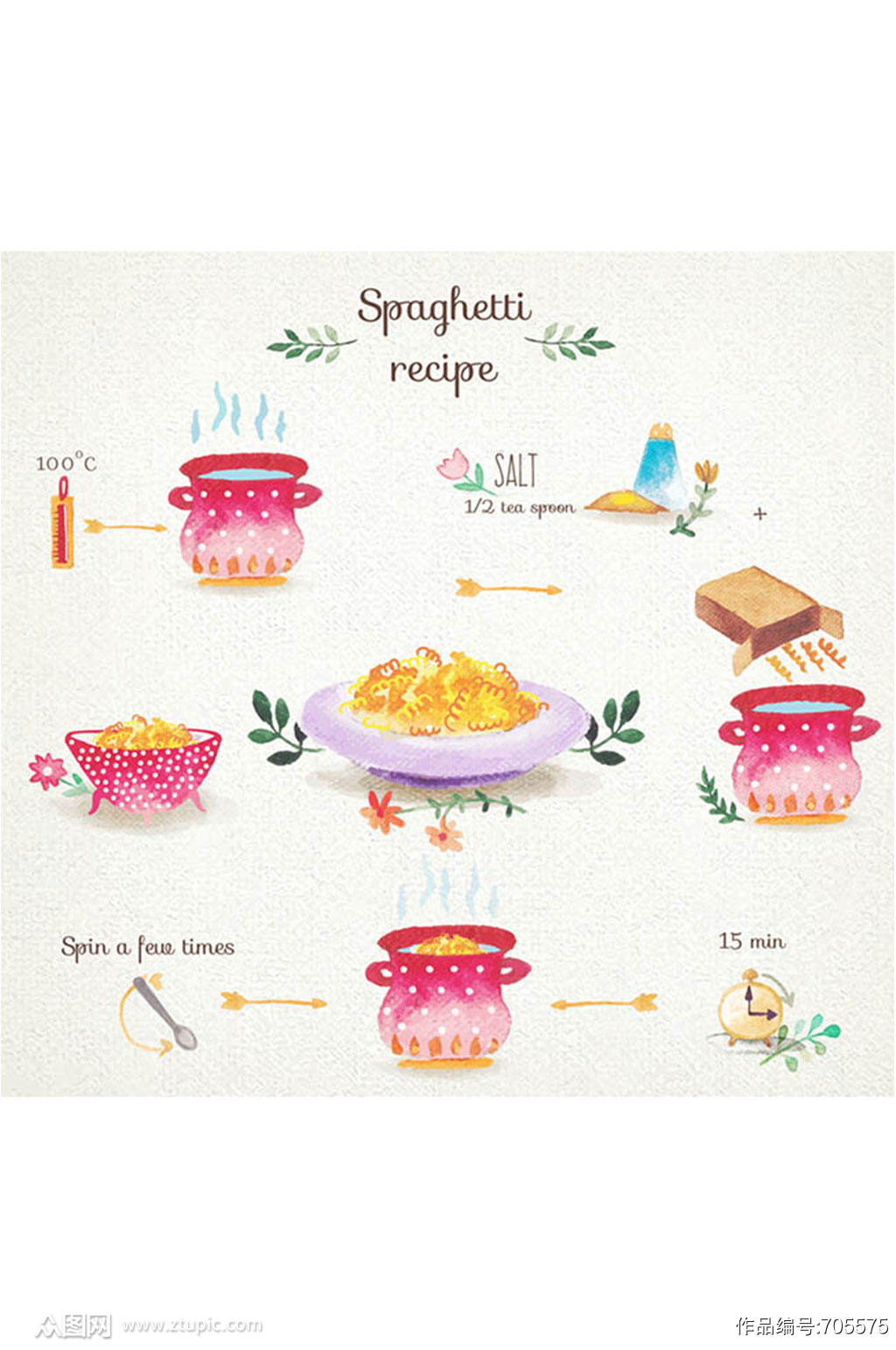 Spaghetti recipe

100°C

SALT
1/2 tea spoon

+

Spin a few times

15 min

众图网 www.ztupic.com

作品编号:705575